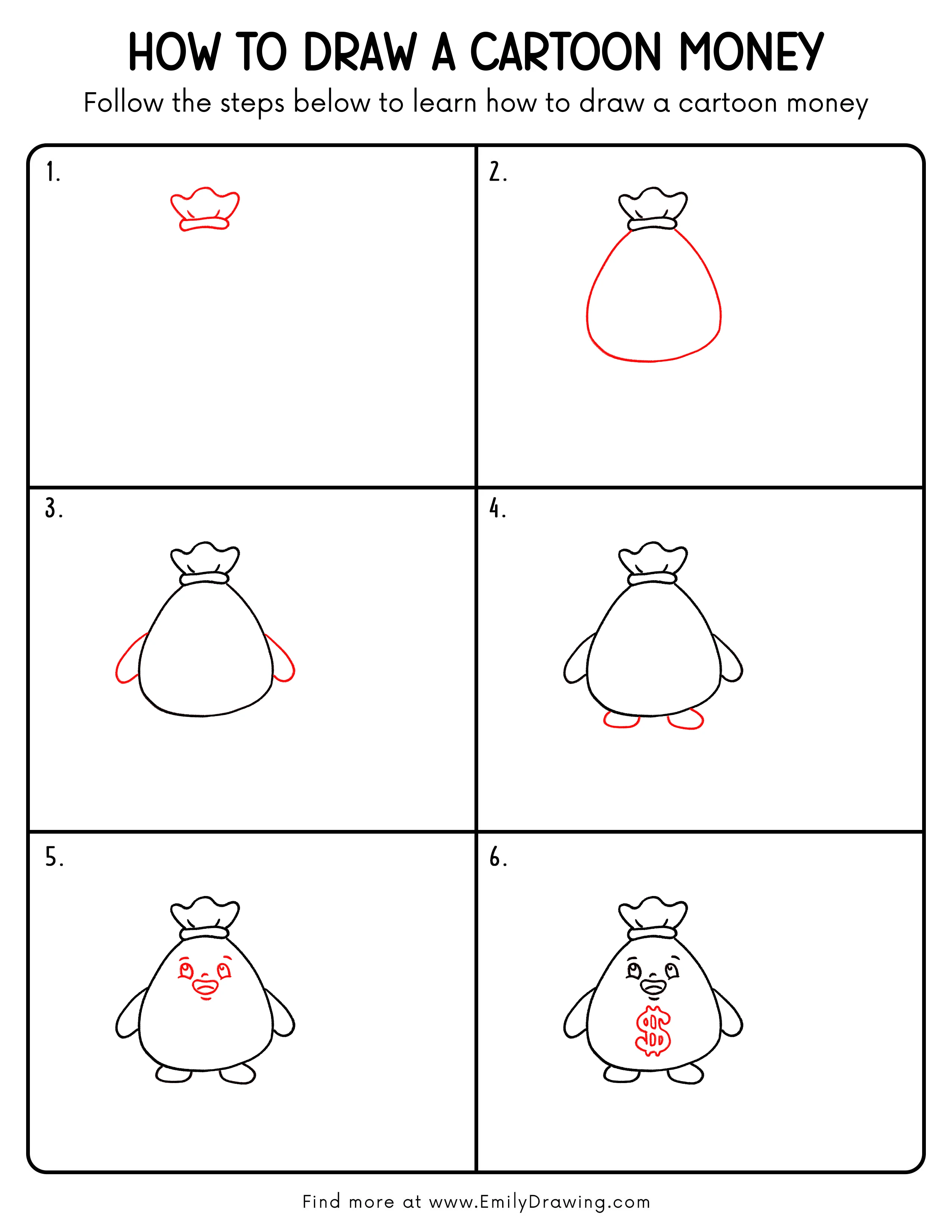 HOW TO DRAW A CARTOON MONEY

Follow the steps below to learn how to draw a cartoon money

1.

2.

3.

4.

5.

6.

$

Find more at www.EmilyDrawing.com